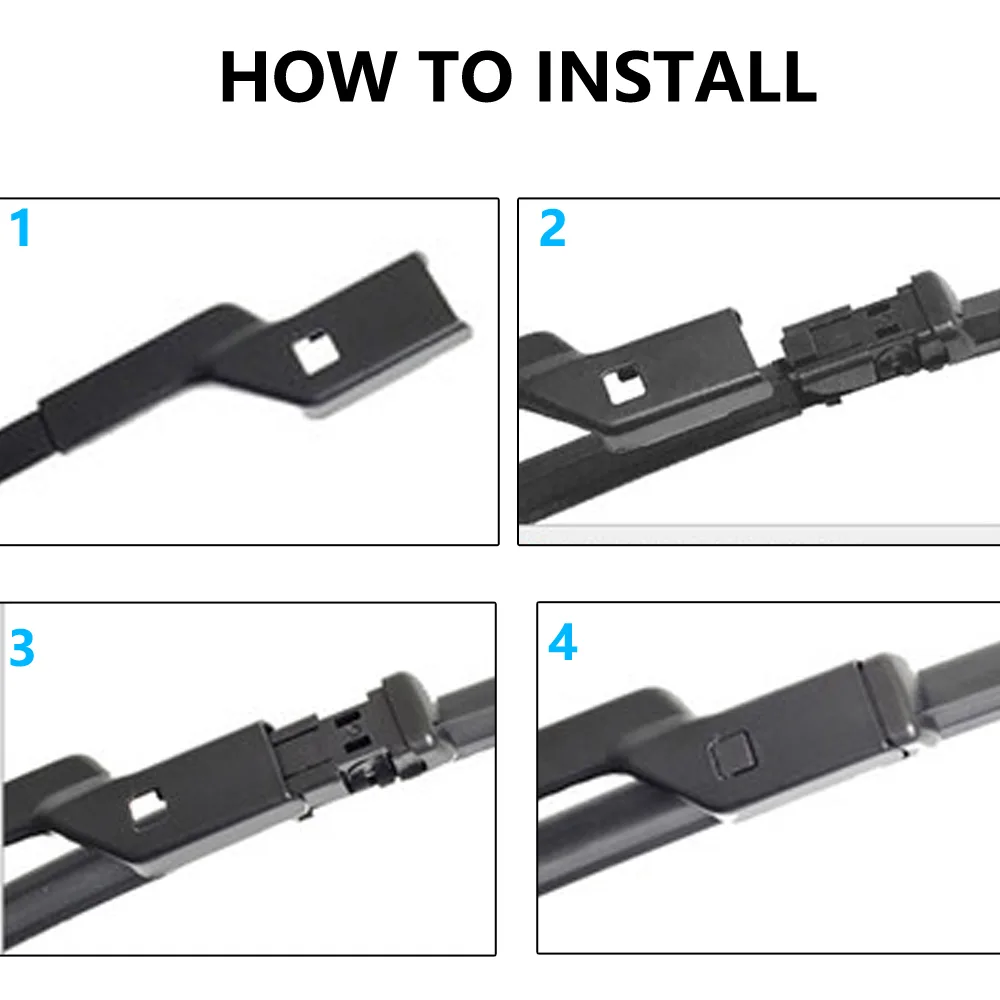 HOW TO INSTALL

1

2

3

4