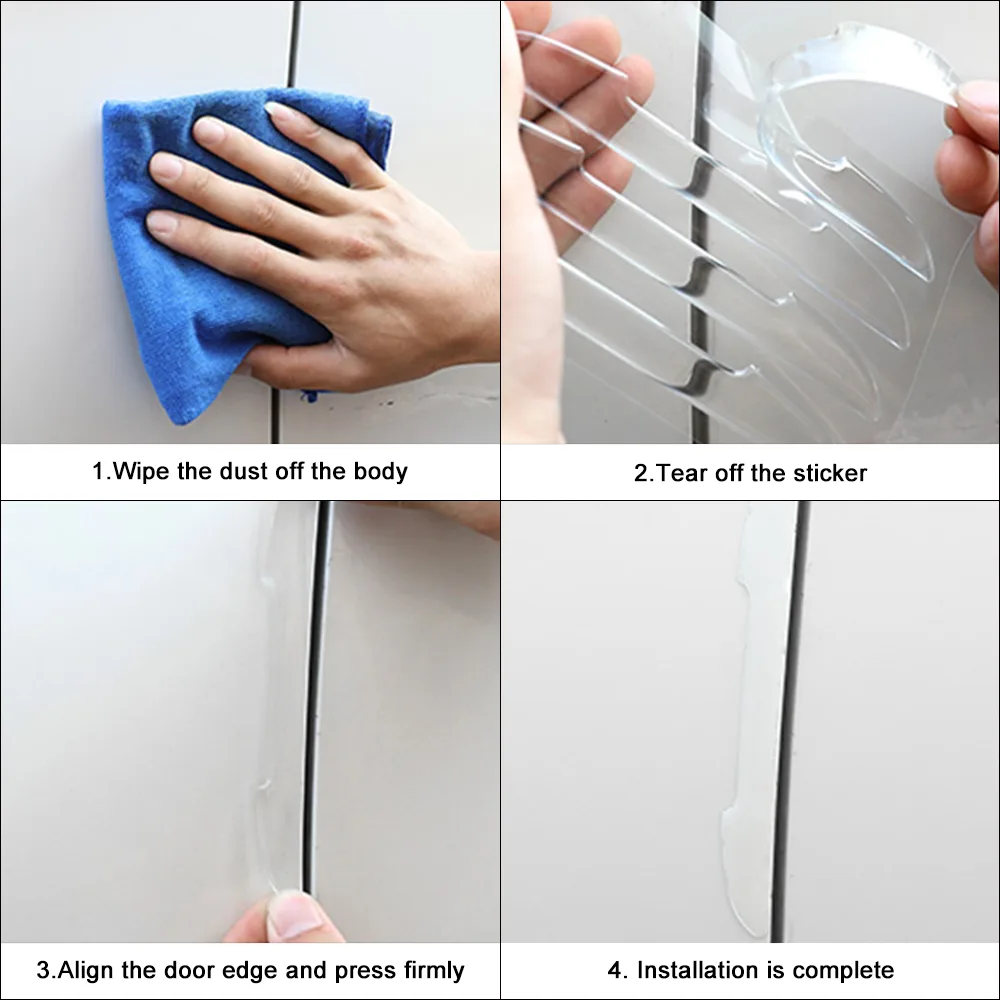 1.Wipe the dust off the body

2.Tear off the sticker

3.Align the door edge and press firmly

4. Installation is complete