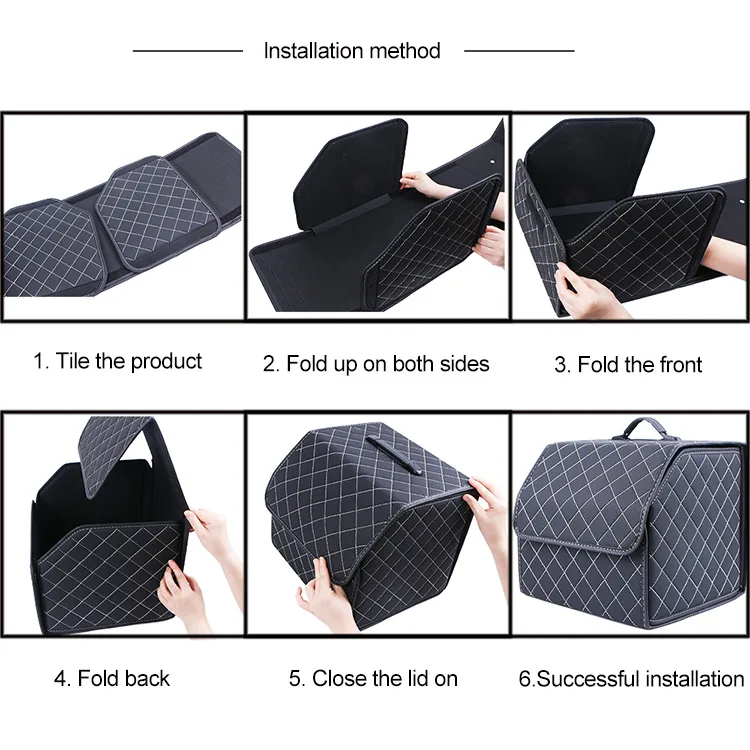 Installation method

1. Tile the product

2. Fold up on both sides

3. Fold the front

4. Fold back

5. Close the lid on

6.Successful installation