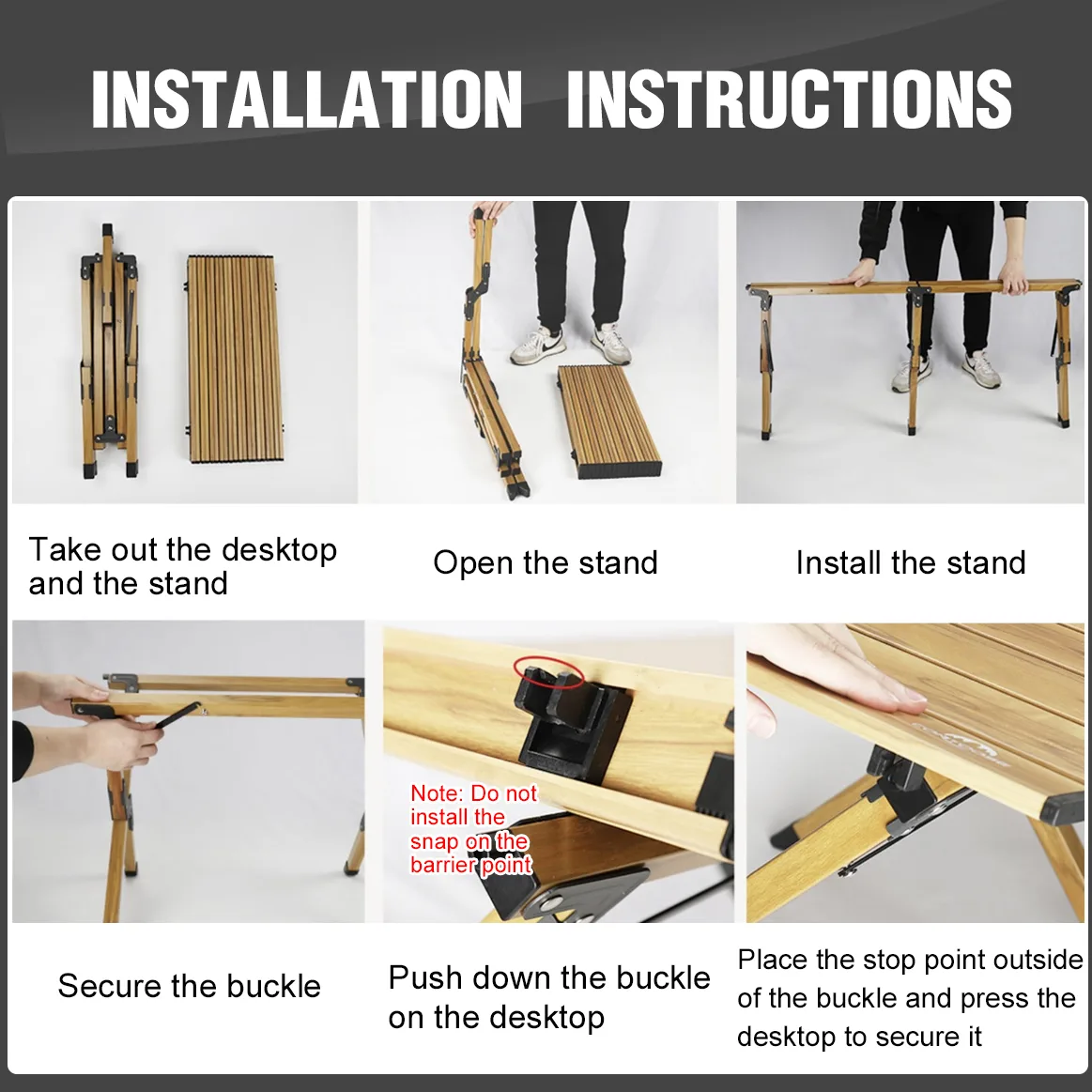 INSTALLATION INSTRUCTIONS

Take out the desktop and the stand

Open the stand

Install the stand

Note: Do not install the snap on the barrier point

Secure the buckle

Push down the buckle on the desktop

Place the stop point outside of the buckle and press the desktop to secure it