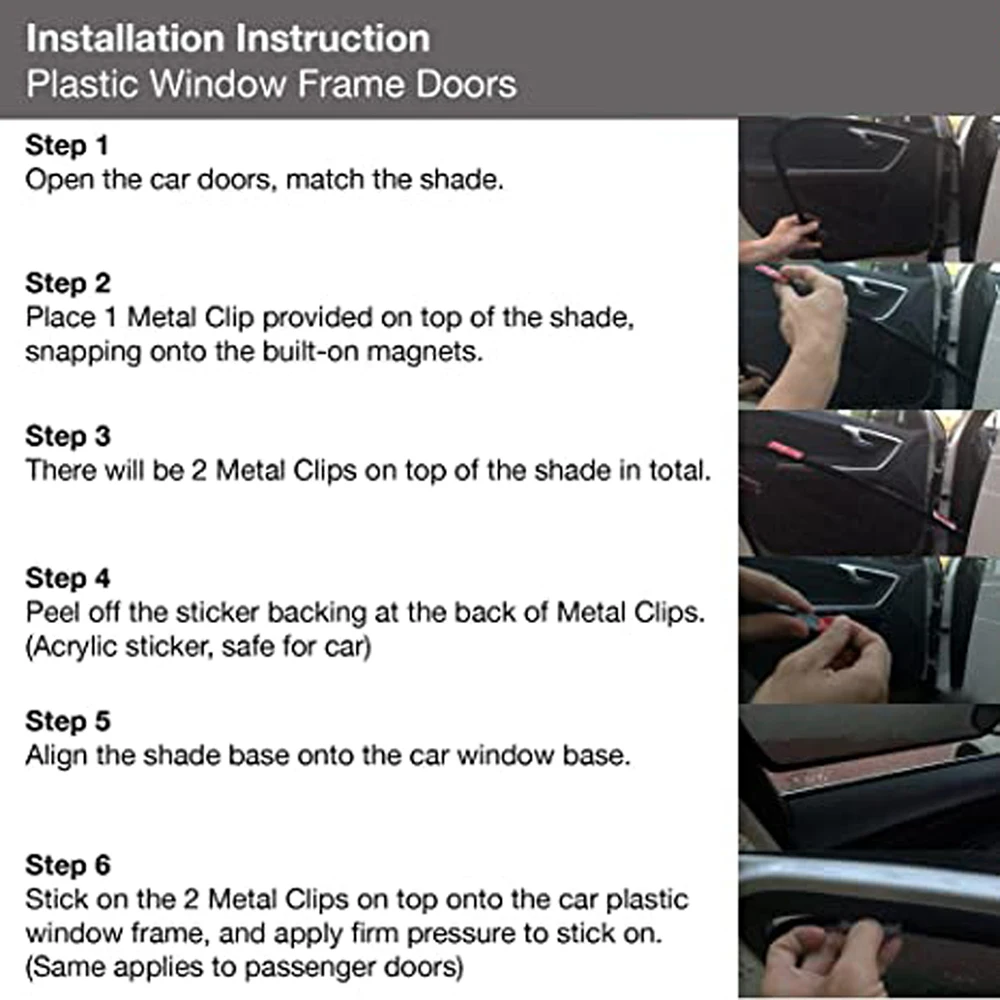 Installation Instruction
Plastic Window Frame Doors

Step 1
Open the car doors, match the shade.

Step 2
Place 1 Metal Clip provided on top of the shade, snapping onto the built-on magnets.

Step 3
There will be 2 Metal Clips on top of the shade in total.

Step 4
Peel off the sticker backing at the back of Metal Clips. (Acrylic sticker, safe for car)

Step 5
Align the shade base onto the car window base.

Step 6
Stick on the 2 Metal Clips on top onto the car plastic window frame, and apply firm pressure to stick on. (Same applies to passenger doors)